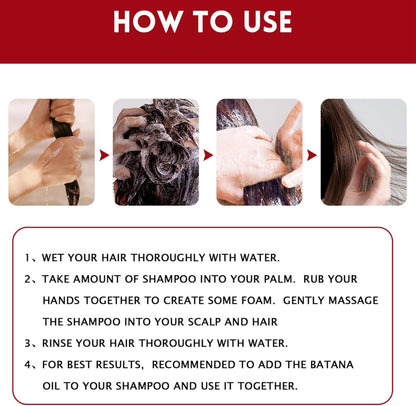 HOW TO USE

1、WET YOUR HAIR THOROUGHLY WITH WATER.

2、TAKE AMOUNT OF SHAMPOO INTO YOUR PALM. RUB YOUR HANDS TOGETHER TO CREATE SOME FOAM. GENTLY MASSAGE THE SHAMPOO INTO YOUR SCALP AND HAIR

3、RINSE YOUR HAIR THOROUGHLY WITH WATER.

4、FOR BEST RESULTS, RECOMMENDED TO ADD THE BATANA OIL TO YOUR SHAMPOO AND USE IT TOGETHER.