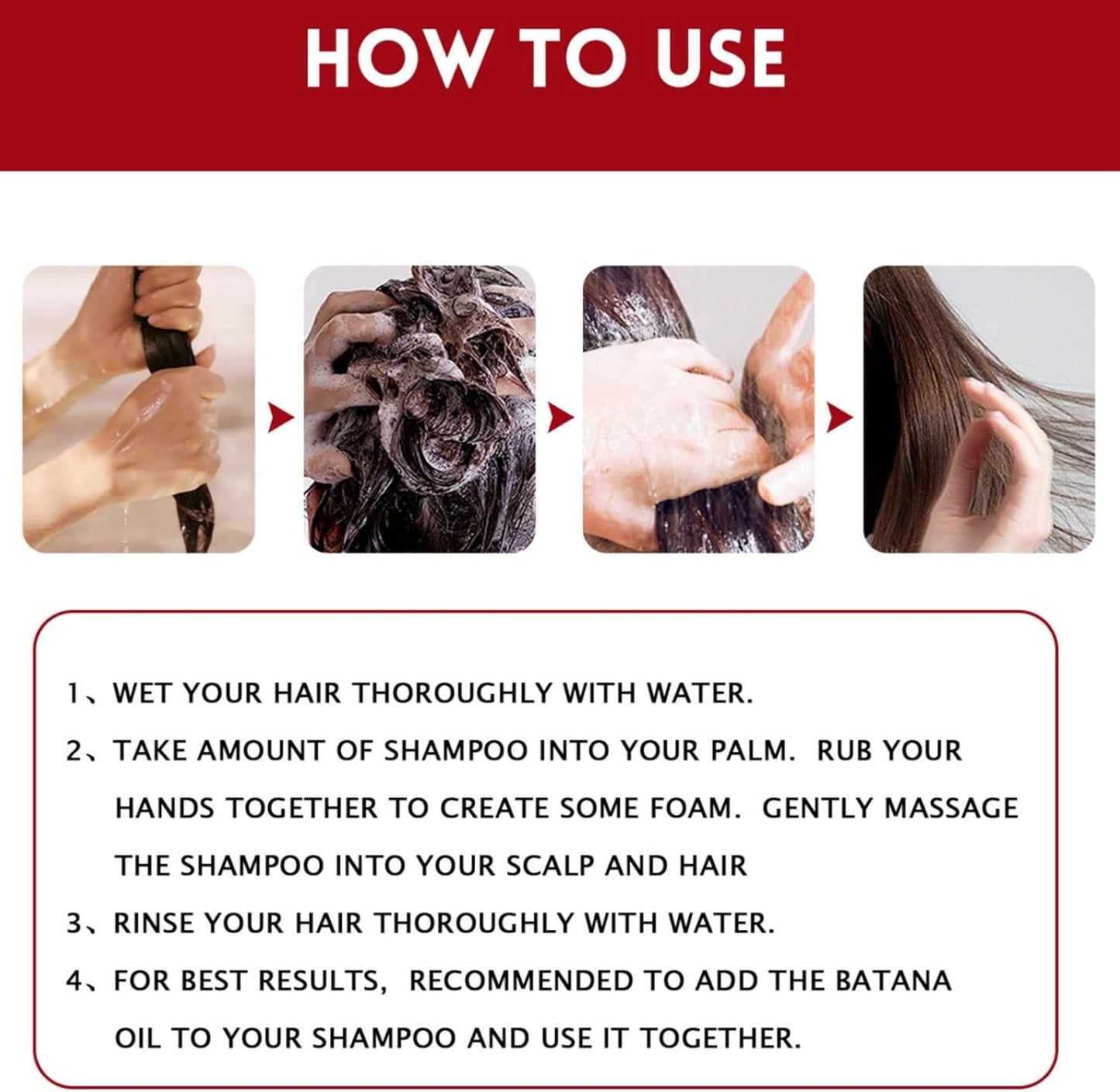 HOW TO USE

1、WET YOUR HAIR THOROUGHLY WITH WATER.

2、TAKE AMOUNT OF SHAMPOO INTO YOUR PALM. RUB YOUR HANDS TOGETHER TO CREATE SOME FOAM. GENTLY MASSAGE THE SHAMPOO INTO YOUR SCALP AND HAIR

3、RINSE YOUR HAIR THOROUGHLY WITH WATER.

4、FOR BEST RESULTS, RECOMMENDED TO ADD THE BATANA OIL TO YOUR SHAMPOO AND USE IT TOGETHER.